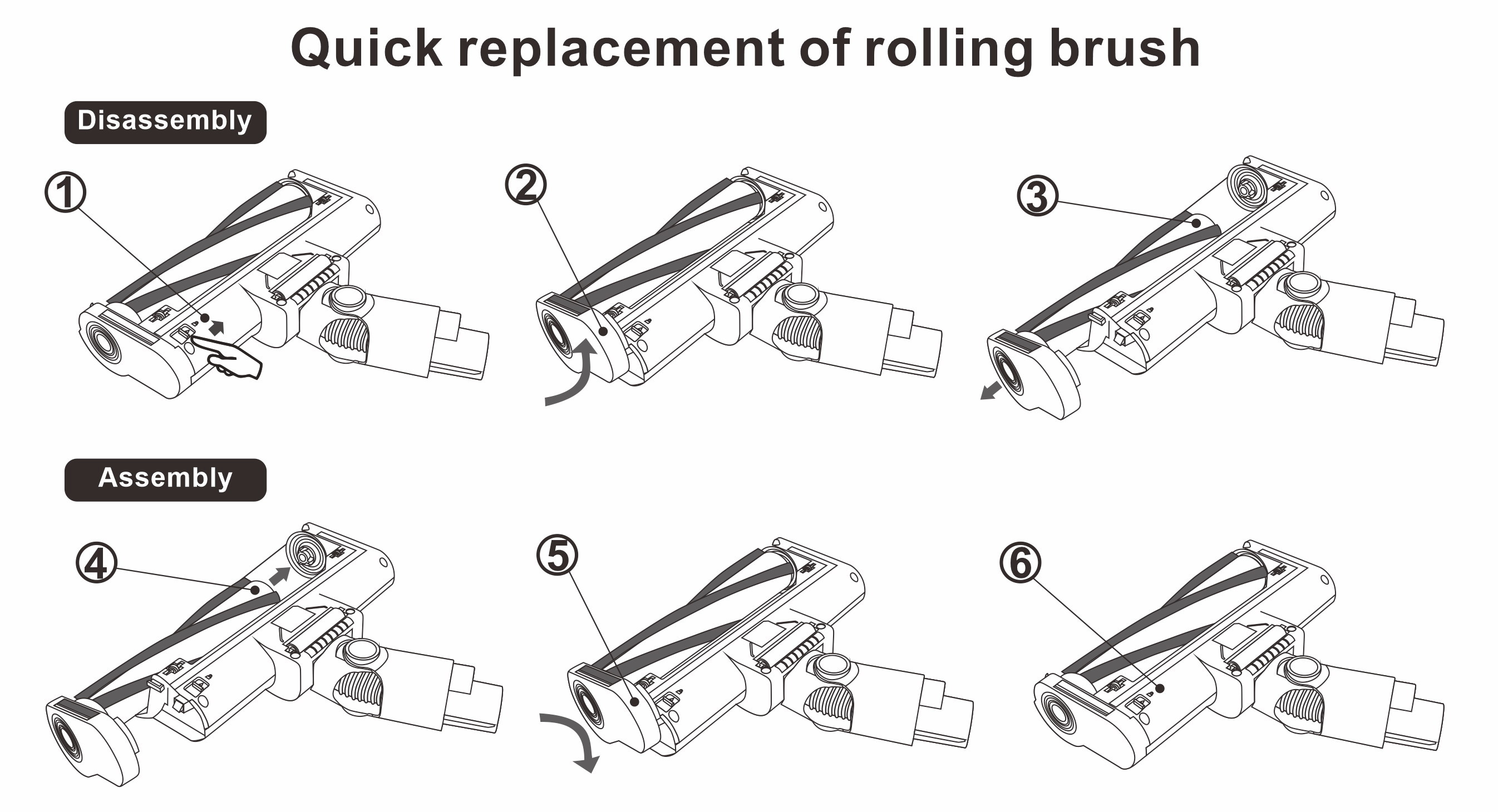 Quick replacement of rolling brush

Disassembly

①

②

③

Assembly

④

⑤

⑥